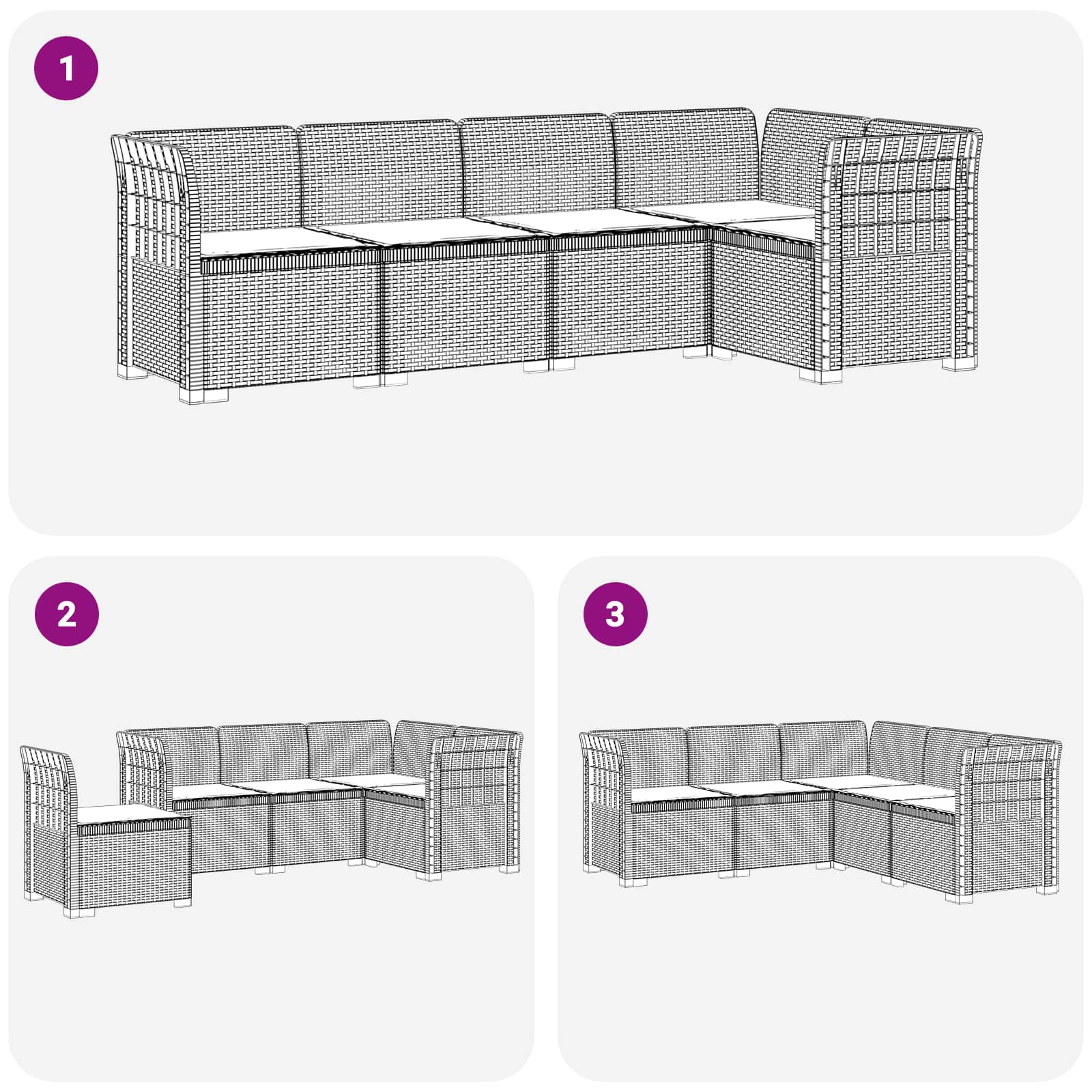 1

2

3