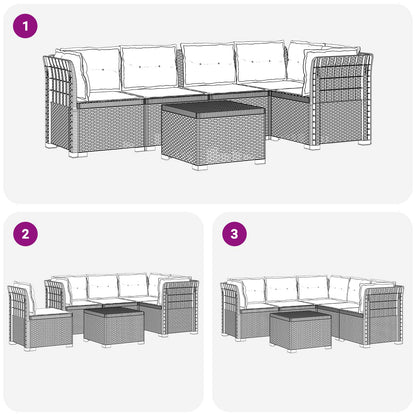 1

2

3